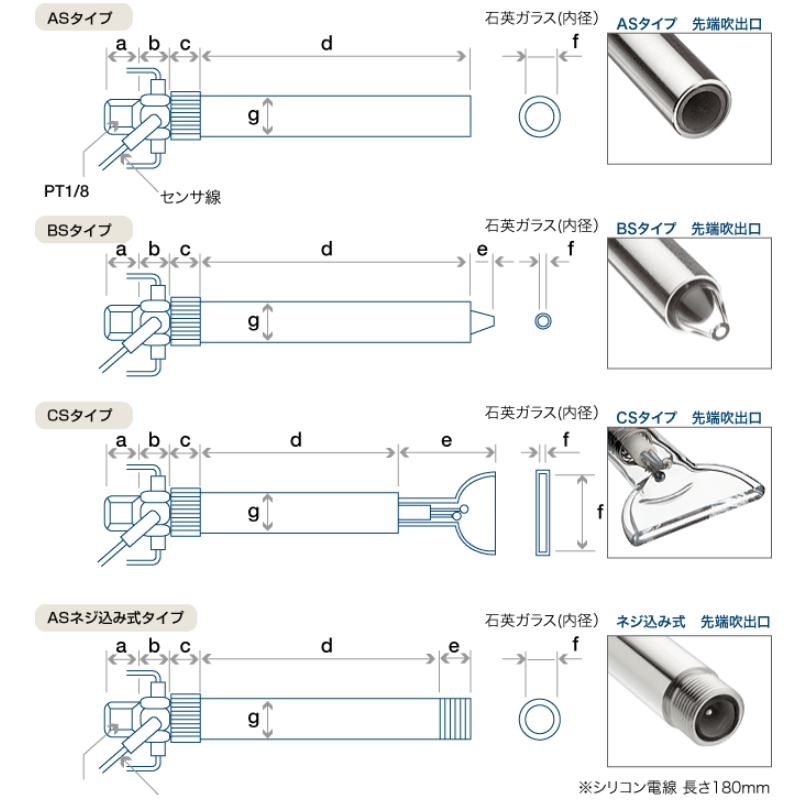 ASタイプ

a b c d

g

PT1/8

センサ線

石英ガラス(内径)

f

ASタイプ　先端吹出口

BSタイプ

a b c d e

g

石英ガラス(内径)

f

BSタイプ　先端吹出口

CSタイプ

a b c d e

g

石英ガラス(内径)

f

f

CSタイプ　先端吹出口

ASネジ込み式タイプ

a b c d e

g

石英ガラス(内径)

f

ネジ込み式　先端吹出口

※シリコン電線 長さ180mm